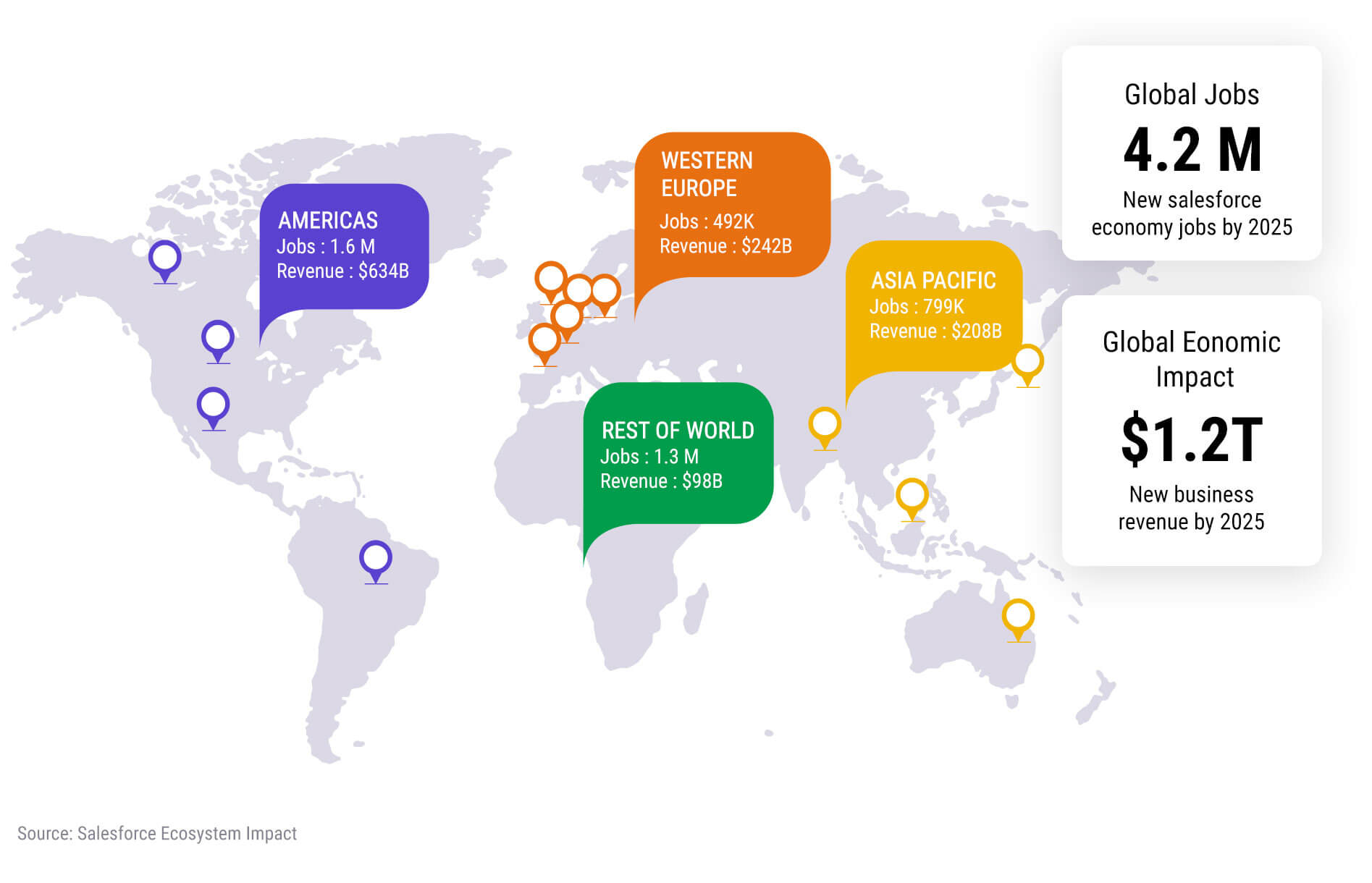 AMERICAS
Jobs : 1.6 M
Revenue : $634B

WESTERN EUROPE
Jobs : 492K
Revenue : $242B

ASIA PACIFIC
Jobs : 799K
Revenue : $208B

REST OF WORLD
Jobs : 1.3 M
Revenue : $98B

Global Jobs
4.2 M
New salesforce economy jobs by 2025

Global Eonomic Impact
$1.2T
New business revenue by 2025

Source: Salesforce Ecosystem Impact