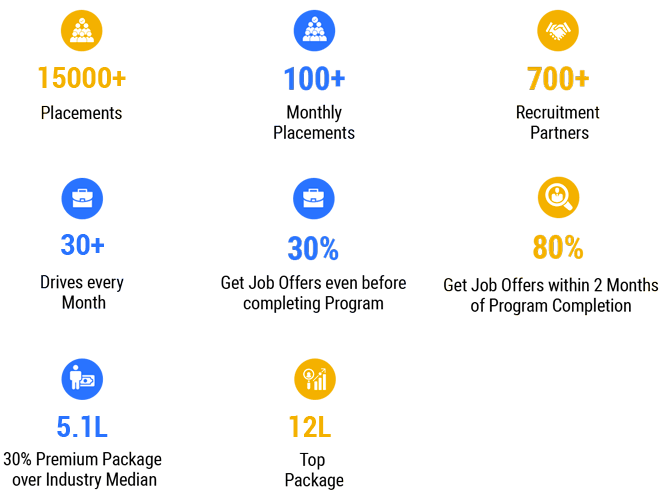 15000+
Placements

100+
Monthly Placements

700+
Recruitment Partners

30+
Drives every Month

30%
Get Job Offers even before completing Program

80%
Get Job Offers within 2 Months of Program Completion

5.1L
30% Premium Package over Industry Median

12L
Top Package