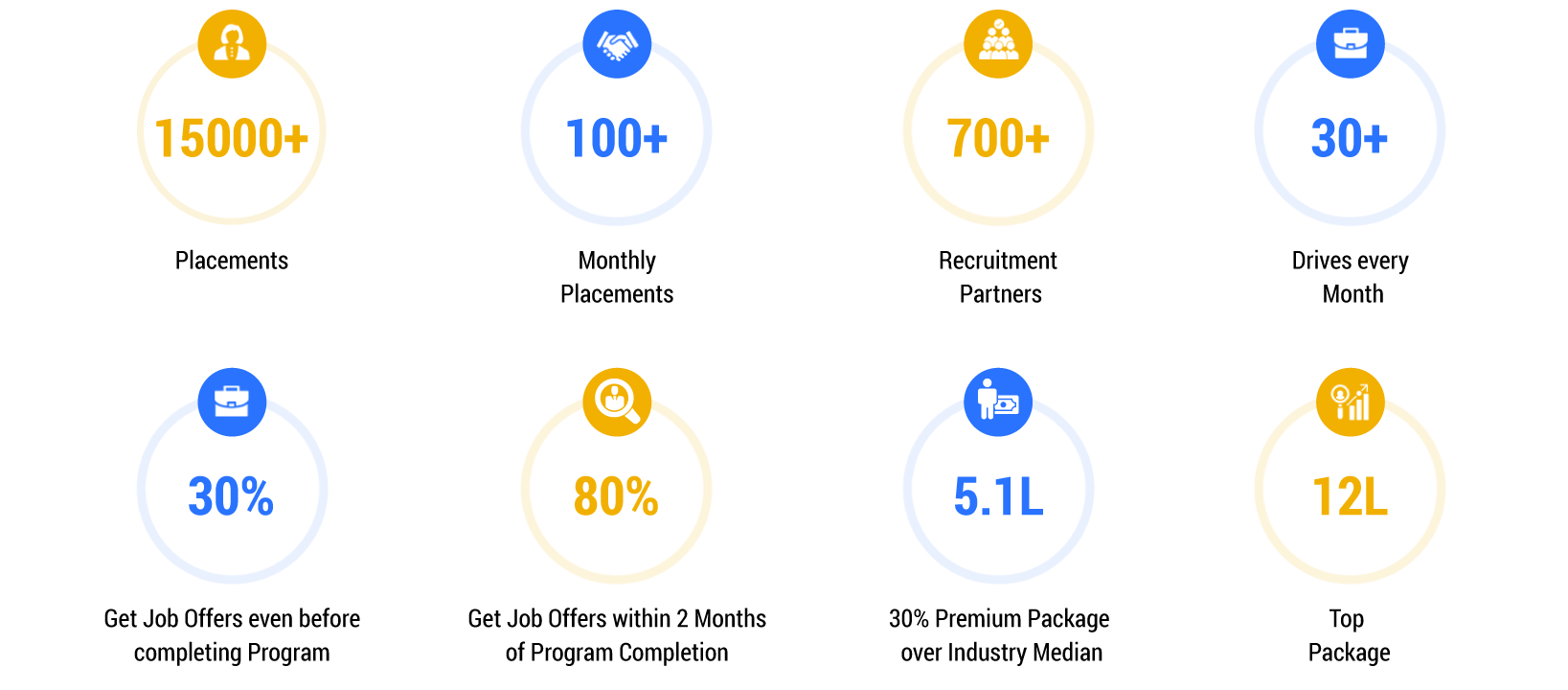 15000+

Placements

100+

Monthly Placements

700+

Recruitment Partners

30+

Drives every Month

30%

Get Job Offers even before completing Program

80%

Get Job Offers within 2 Months of Program Completion

5.1L

30% Premium Package over Industry Median

12L

Top Package